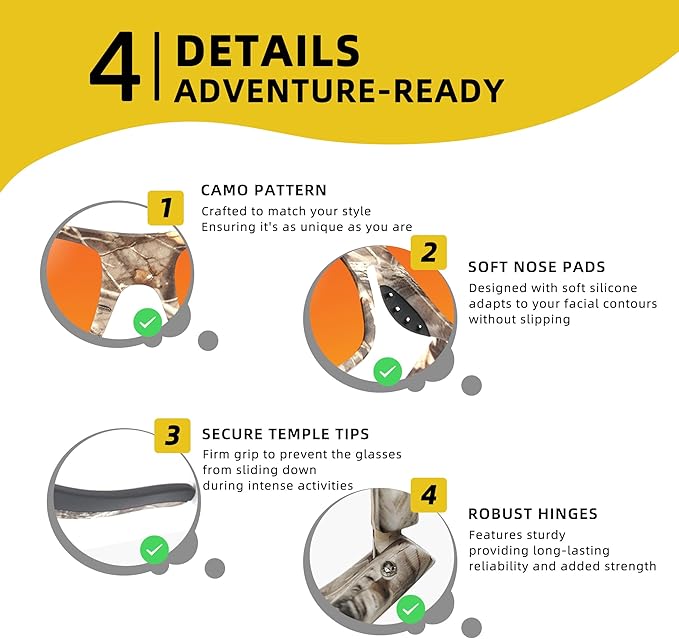 4 DETAILS
ADVENTURE-READY

1
CAMO PATTERN
Crafted to match your style
Ensuring it's as unique as you are

2
SOFT NOSE PADS
Designed with soft silicone adapts to your facial contours without slipping

3
SECURE TEMPLE TIPS
Firm grip to prevent the glasses from sliding down during intense activities

4
ROBUST HINGES
Features sturdy providing long-lasting reliability and added strength